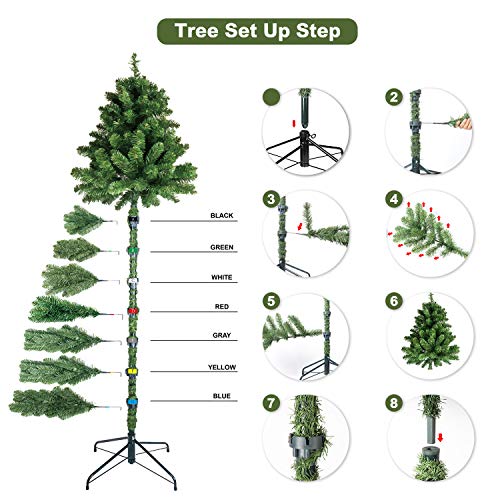 Tree Set Up Step

BLACK
GREEN
WHITE
RED
GRAY
YELLOW
BLUE

2
3
4
5
6
7
8